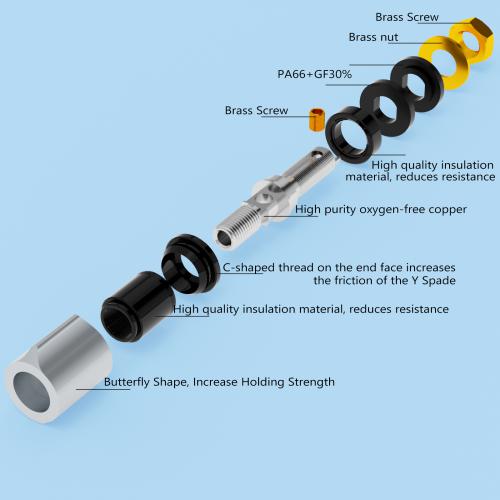 Brass Screw

Brass nut

PA66+GF30%

Brass Screw

High quality insulation material, reduces resistance

High purity oxygen-free copper

C-shaped thread on the end face increases the friction of the Y Spade

High quality insulation material, reduces resistance

Butterfly Shape, Increase Holding Strength